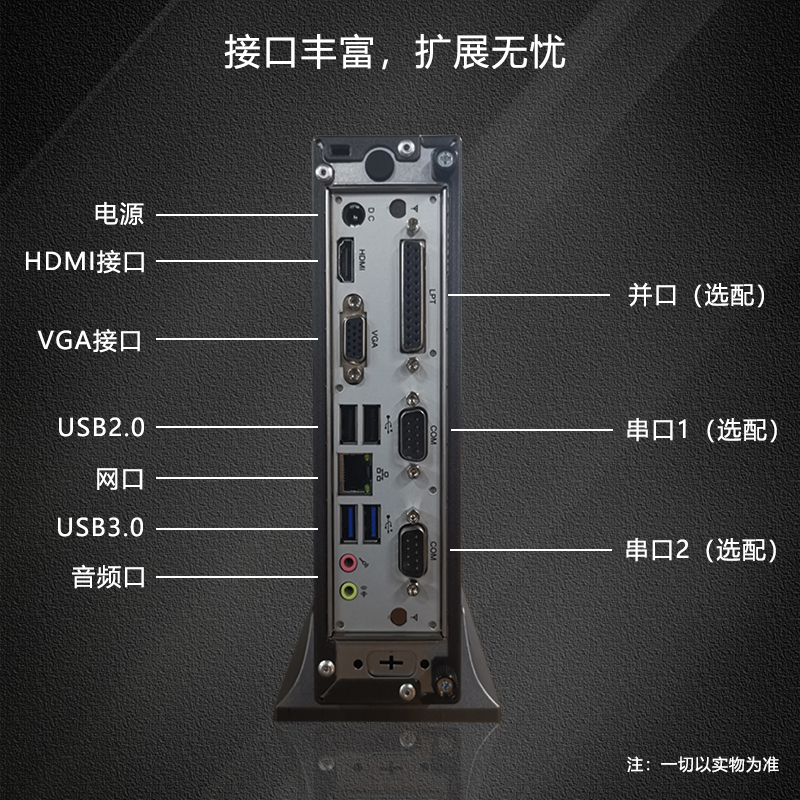 接口丰富，扩展无忧

电源
HDMI接口
VGA接口
USB2.0
网口
USB3.0
音频口

DC
HDMI
VGA
LPT
COM
COM

并口（选配）
串口1（选配）
串口2（选配）

注：一切以实物为准